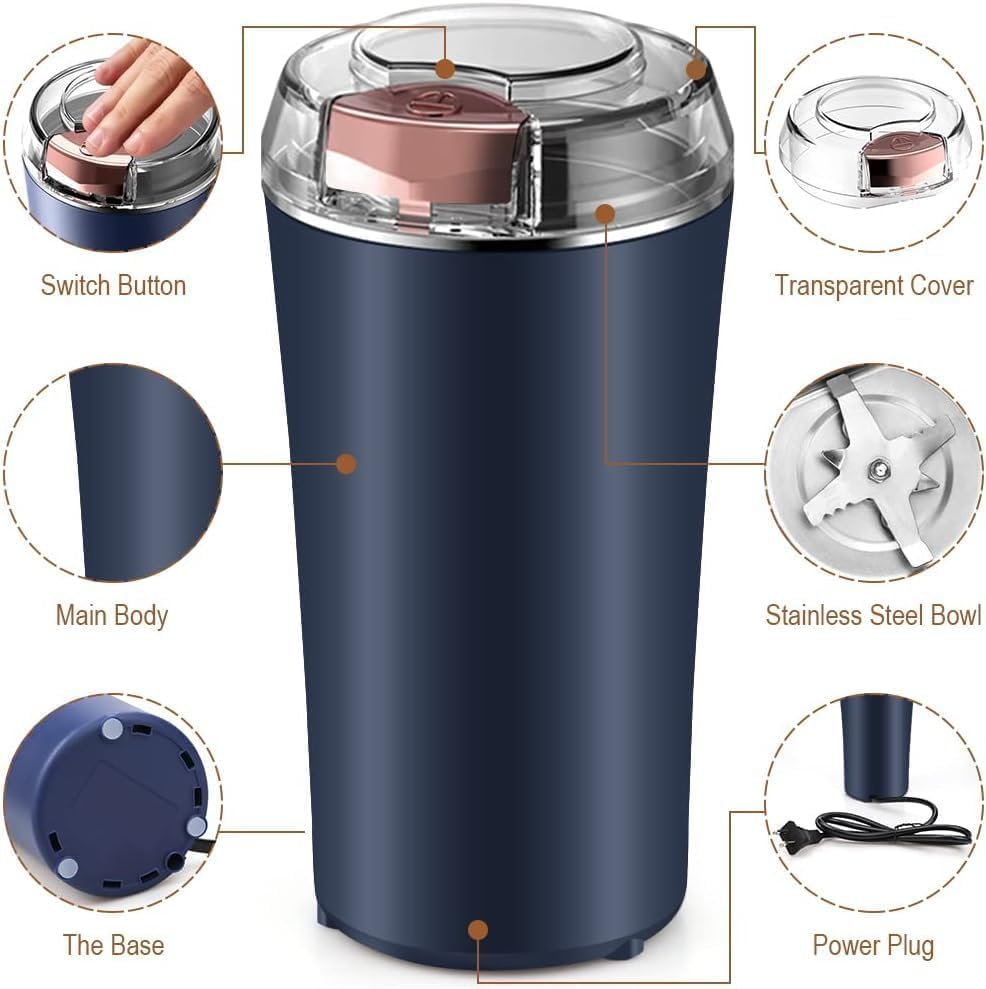 Switch Button

Transparent Cover

Main Body

Stainless Steel Bowl

The Base

Power Plug