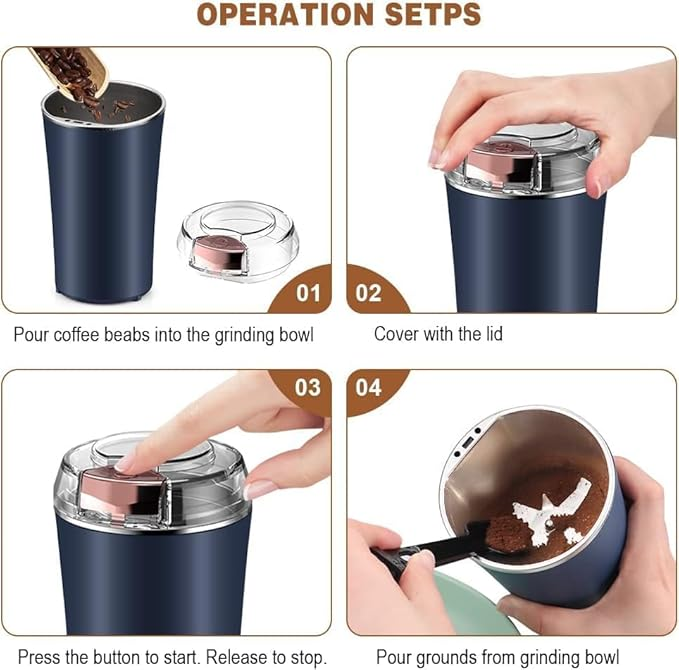 OPERATION SETPS

01

Pour coffee beabs into the grinding bowl

02

Cover with the lid

03

Press the button to start. Release to stop.

04

Pour grounds from grinding bowl