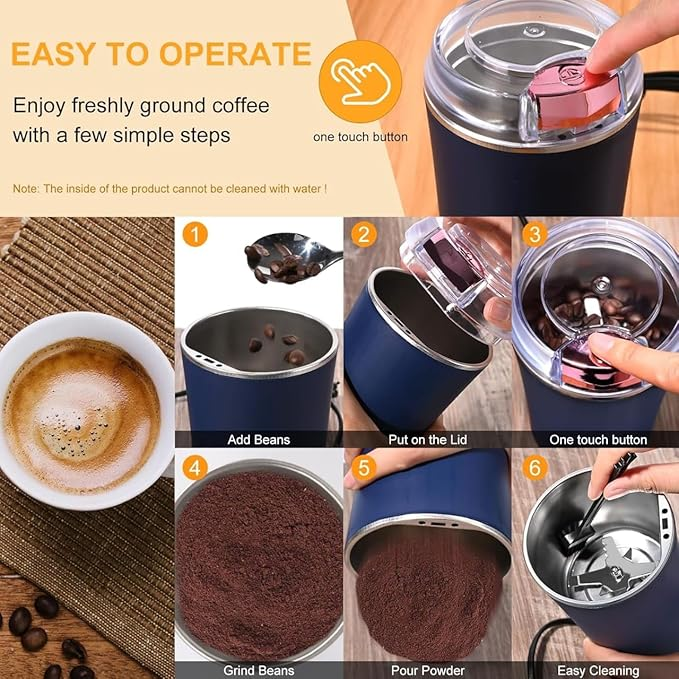 EASY TO OPERATE

Enjoy freshly ground coffee with a few simple steps

one touch button

Note: The inside of the product cannot be cleaned with water !

1
Add Beans

2
Put on the Lid

3
One touch button

4
Grind Beans

5
Pour Powder

6
Easy Cleaning