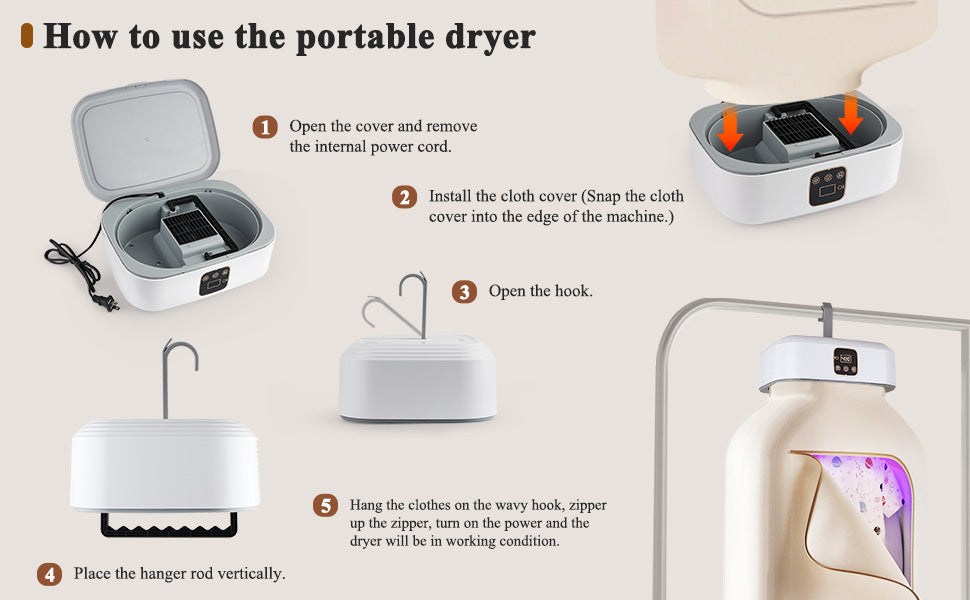 How to use the portable dryer

1 Open the cover and remove the internal power cord.

2 Install the cloth cover (Snap the cloth cover into the edge of the machine.)

3 Open the hook.

4 Place the hanger rod vertically.

5 Hang the clothes on the wavy hook, zipper up the zipper, turn on the power and the dryer will be in working condition.